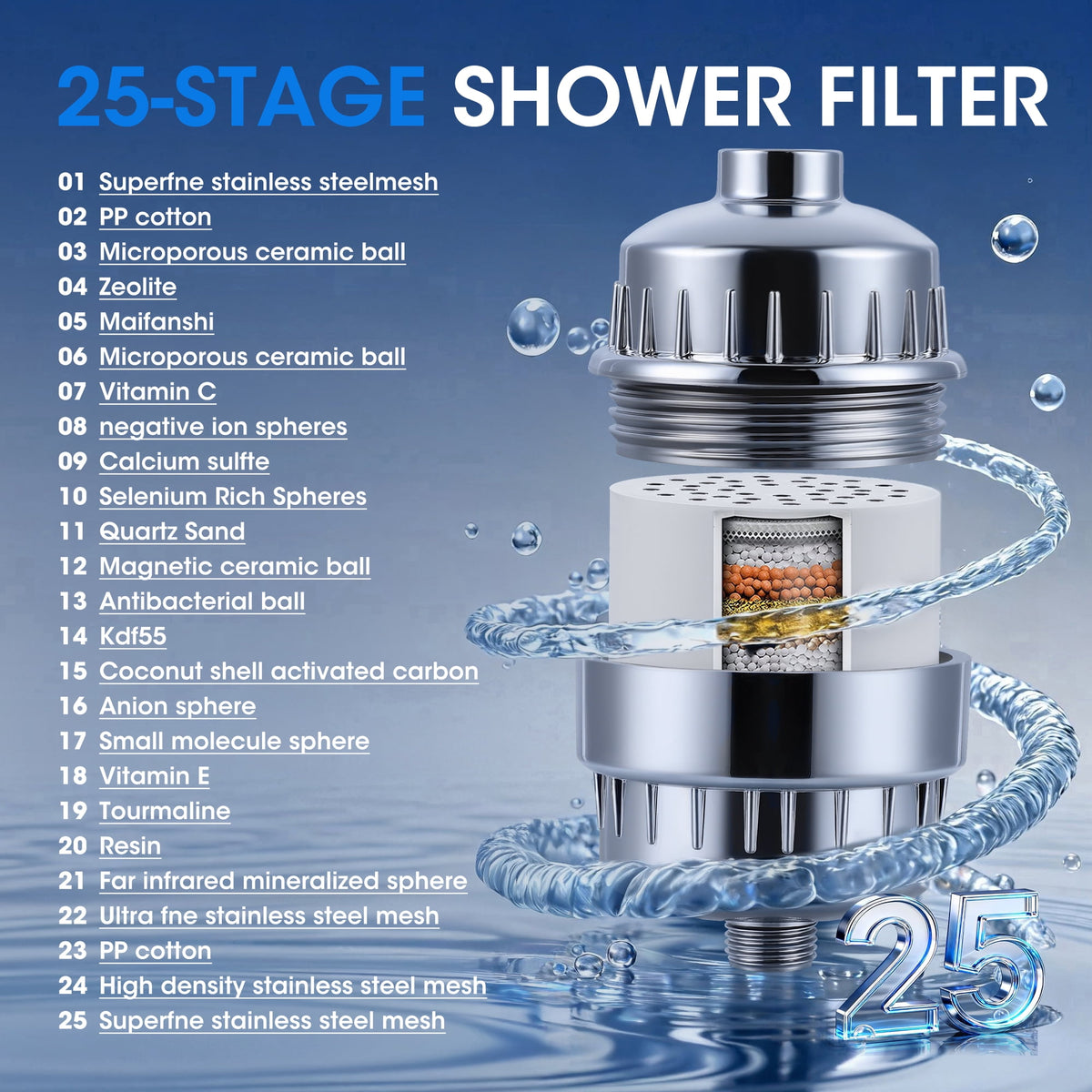 25-STAGE SHOWER FILTER

01 Superfne stainless steelmesh
02 PP cotton
03 Microporous ceramic ball
04 Zeolite
05 Maifanshi
06 Microporous ceramic ball
07 Vitamin C
08 negative ion spheres
09 Calcium sulfte
10 Selenium Rich Spheres
11 Quartz Sand
12 Magnetic ceramic ball
13 Antibacterial ball
14 Kdf55
15 Coconut shell activated carbon
16 Anion sphere
17 Small molecule sphere
18 Vitamin E
19 Tourmaline
20 Resin
21 Far infrared mineralized sphere
22 Ultra fne stainless steel mesh
23 PP cotton
24 High density stainless steel mesh
25 Superfne stainless steel mesh

25